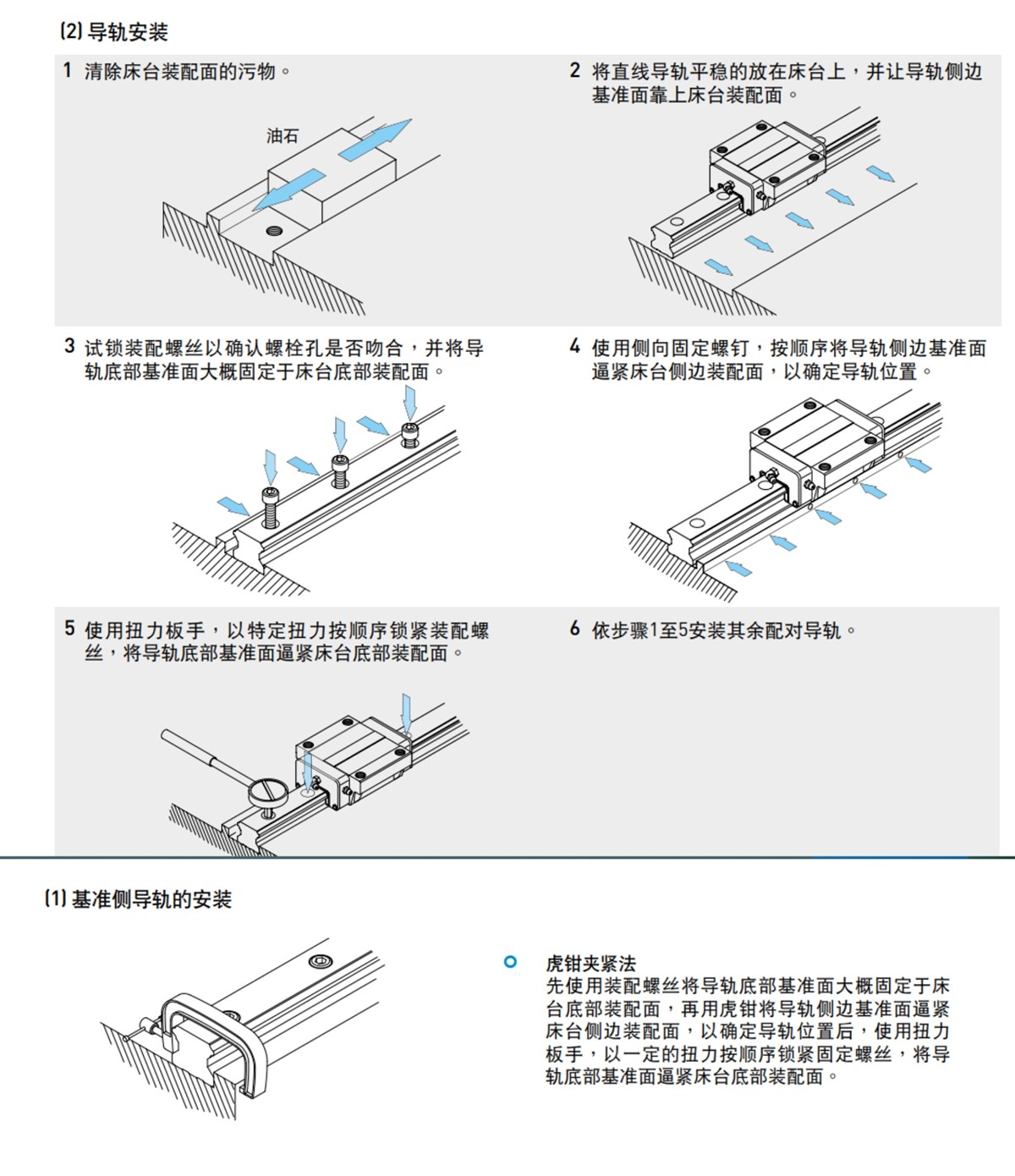 (2) 导轨安装

1 清除床台装配面的污物。

油石

2 将直线导轨平稳的放在床台上，并让导轨侧边基准面靠上床台装配面。

3 试锁装配螺丝以确认螺栓孔是否吻合，并将导轨底部基准面大概固定于床台底部装配面。

4 使用侧向固定螺钉，按顺序将导轨侧边基准面逼紧床台侧边装配面，以确定导轨位置。

5 使用扭力板手，以特定扭力按顺序锁紧装配螺丝，将导轨底部基准面逼紧床台底部装配面。

6 依步骤1至5安装其余配对导轨。

(1) 基准侧导轨的安装

虎钳夹紧法
先使用装配螺丝将导轨底部基准面大概固定于床台底部装配面，再用虎钳将导轨侧边基准面逼紧床台侧边装配面，以确定导轨位置后，使用扭力板手，以一定的扭力按顺序锁紧固定螺丝，将导轨底部基准面逼紧床台底部装配面。